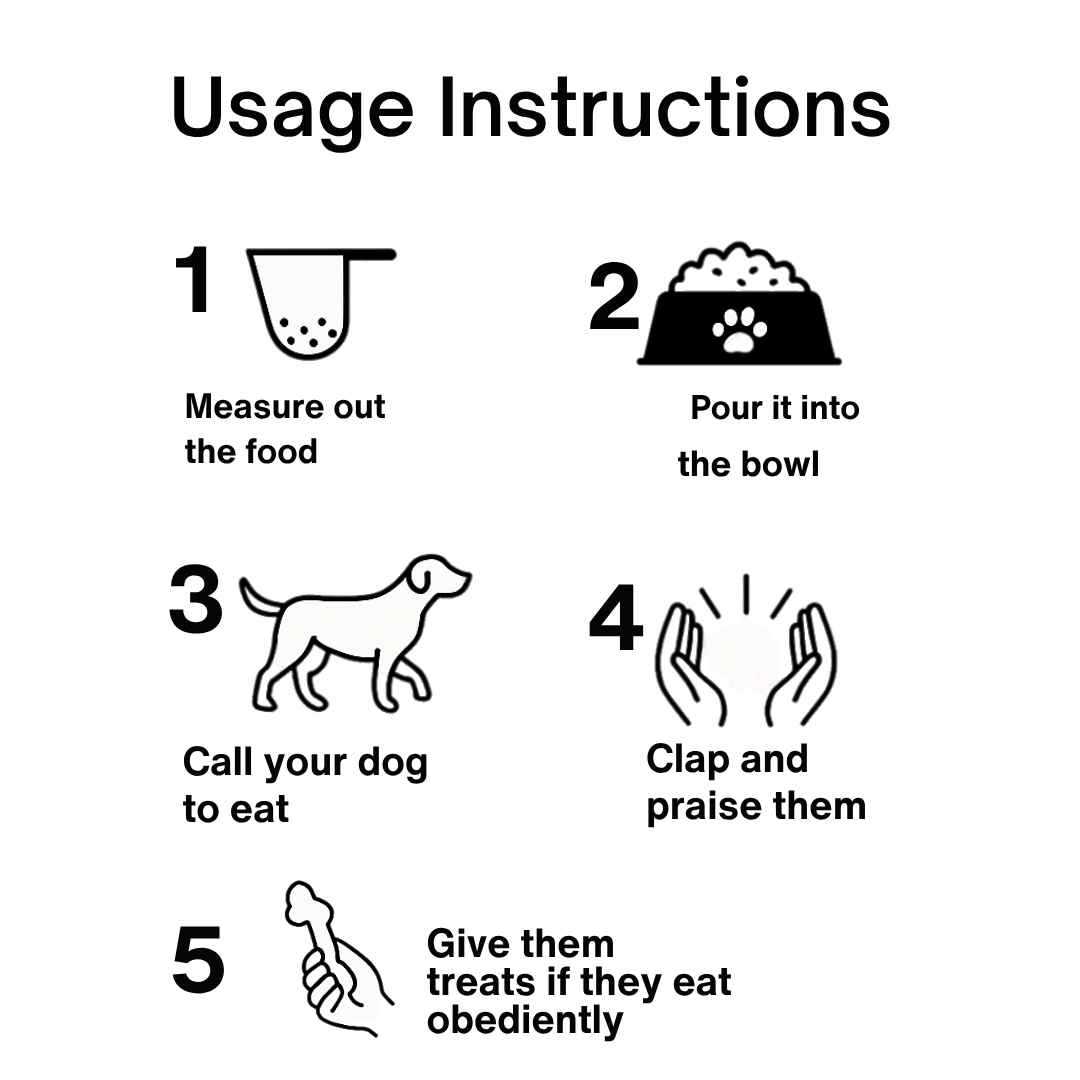 Usage Instructions

1

Measure out the food

2

Pour it into the bowl

3

Call your dog to eat

4

Clap and praise them

5

Give them treats if they eat obediently